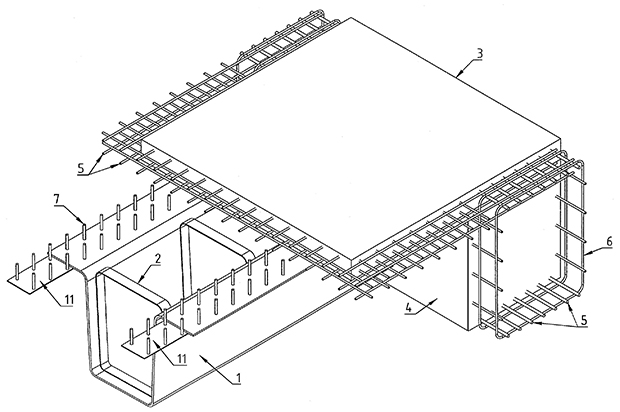 3
5
7
2
6
11
4
5
11
1