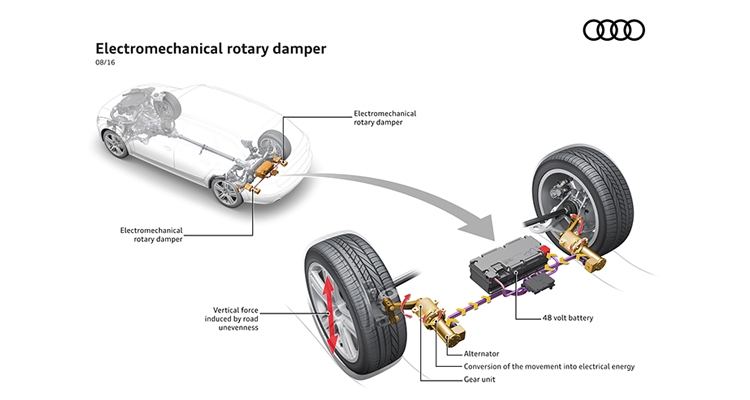 Electromechanical rotary damper
08/16

Electromechanical rotary damper

Electromechanical rotary damper

Vertical force induced by road unevenness

48 volt battery

Alternator

Conversion of the movement into electrical energy

Gear unit